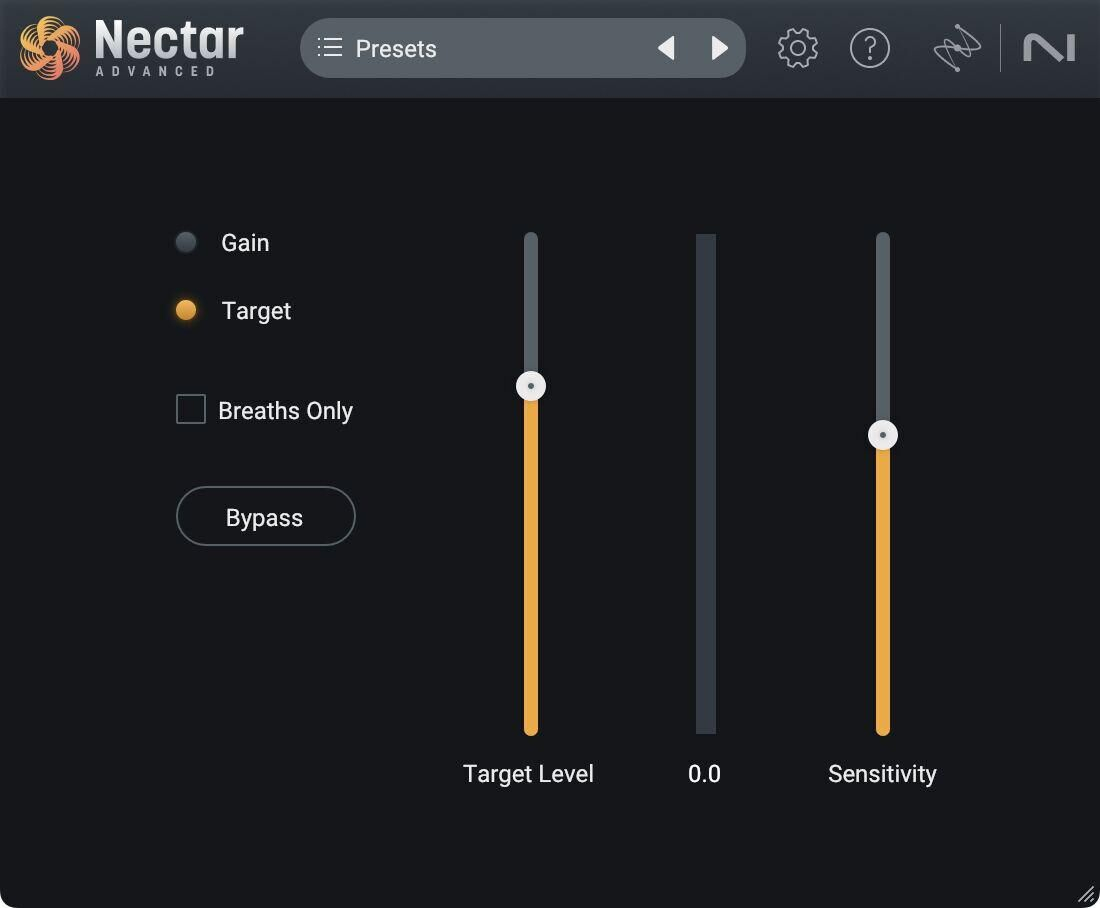 Nectar
ADVANCED

Presets

Gain

Target

Breaths Only

Bypass

Target Level

0.0

Sensitivity